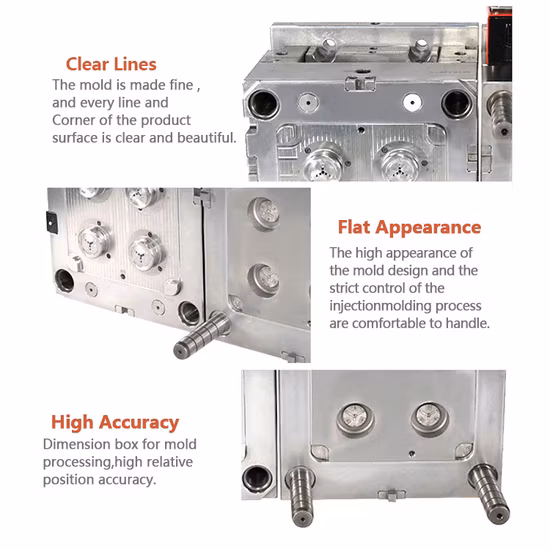 Clear Lines
The mold is made fine , and every line and Corner of the product surface is clear and beautiful.

Flat Appearance
The high appearance of the mold design and the strict control of the injectionmolding process are comfortable to handle.

High Accuracy
Dimension box for mold processing,high relative position accuracy.